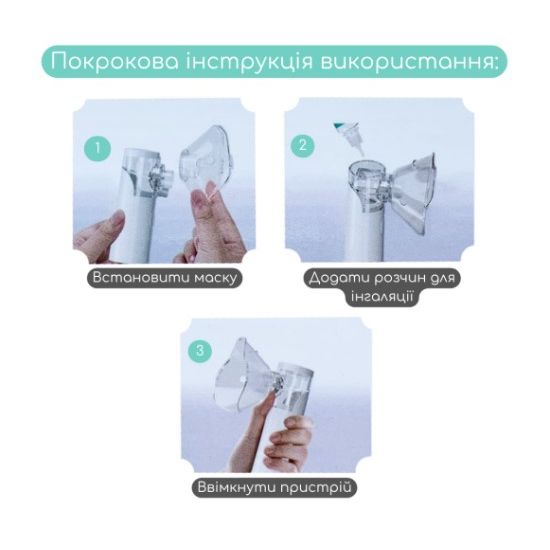 Покрокова інструкція використання:

1

Встановити маску

2

Додати розчин для інгаляції

3

Ввімкнути пристрій