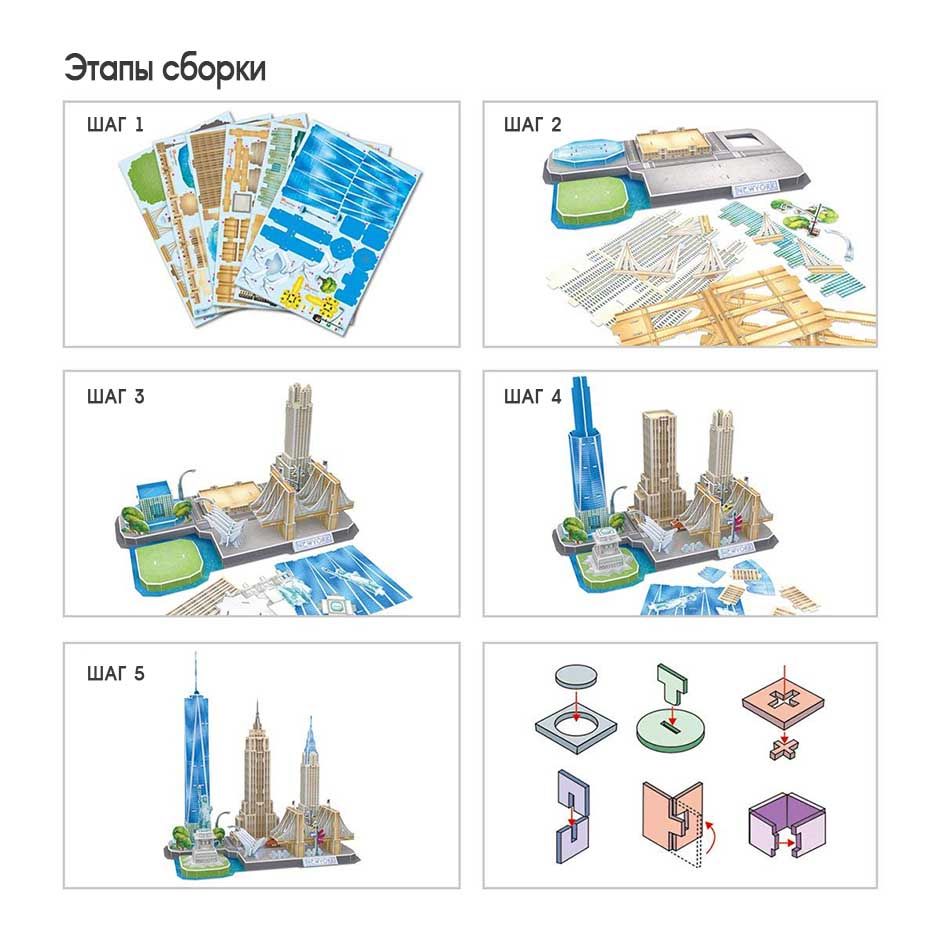 Этапы сборки

ШАГ 1

ШАГ 2

NEW YORK

ШАГ 3

NEW YORK

ШАГ 4

NEW YORK

ШАГ 5

NEW YORK